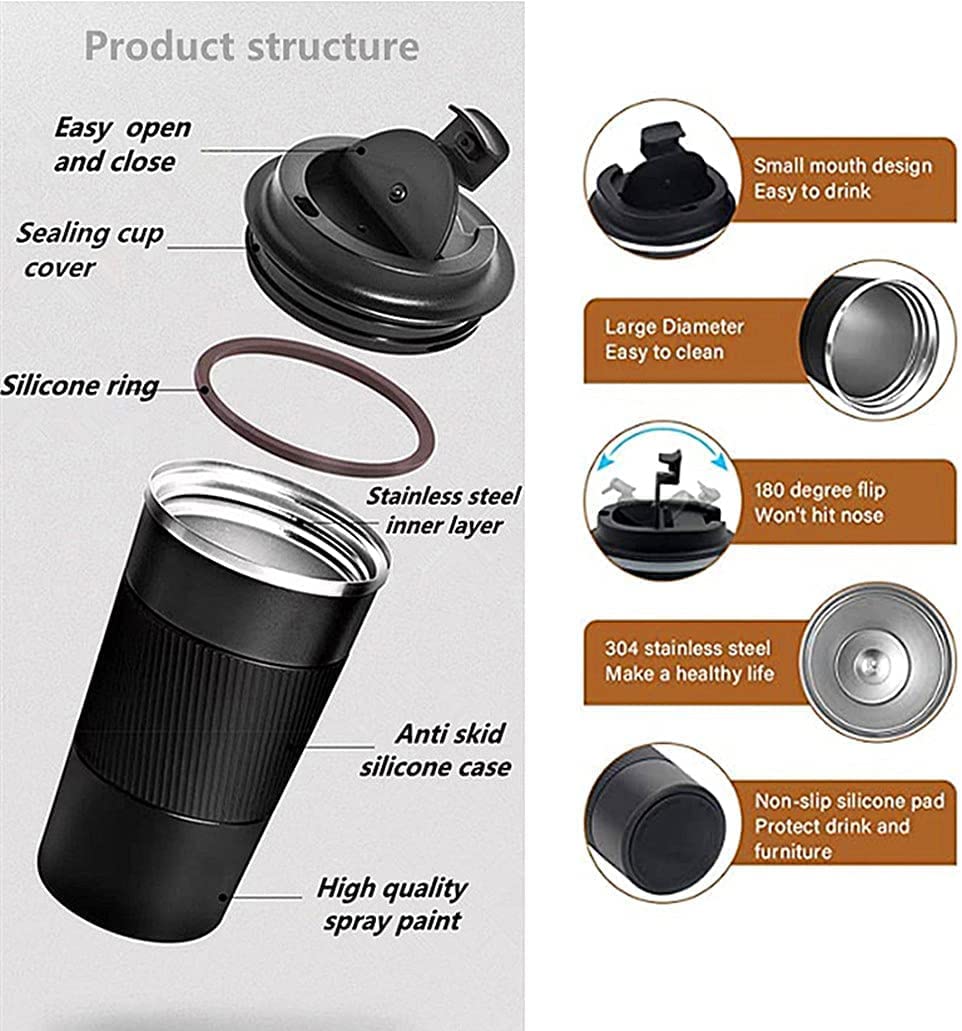 Product structure

Easy open and close

Sealing cup cover

Silicone ring

Stainless steel inner layer

Anti skid silicone case

High quality spray paint

Small mouth design
Easy to drink

Large Diameter
Easy to clean

180 degree flip
Won't hit nose

304 stainless steel
Make a healthy life

Non-slip silicone pad
Protect drink and furniture