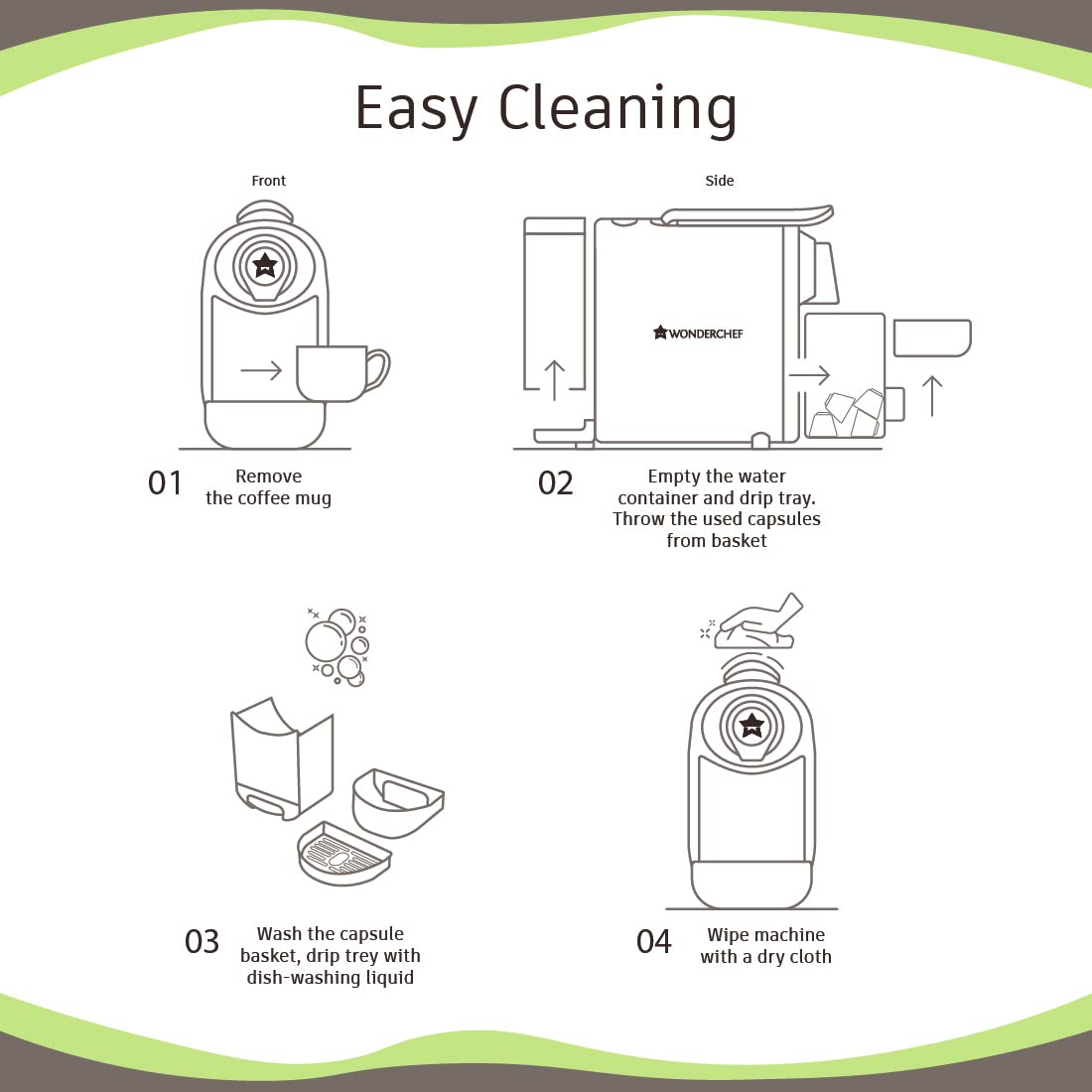 Easy Cleaning

Front

01 Remove the coffee mug

Side

WONDERCHEF

02 Empty the water container and drip tray. Throw the used capsules from basket

03 Wash the capsule basket, drip trey with dish-washing liquid

04 Wipe machine with a dry cloth