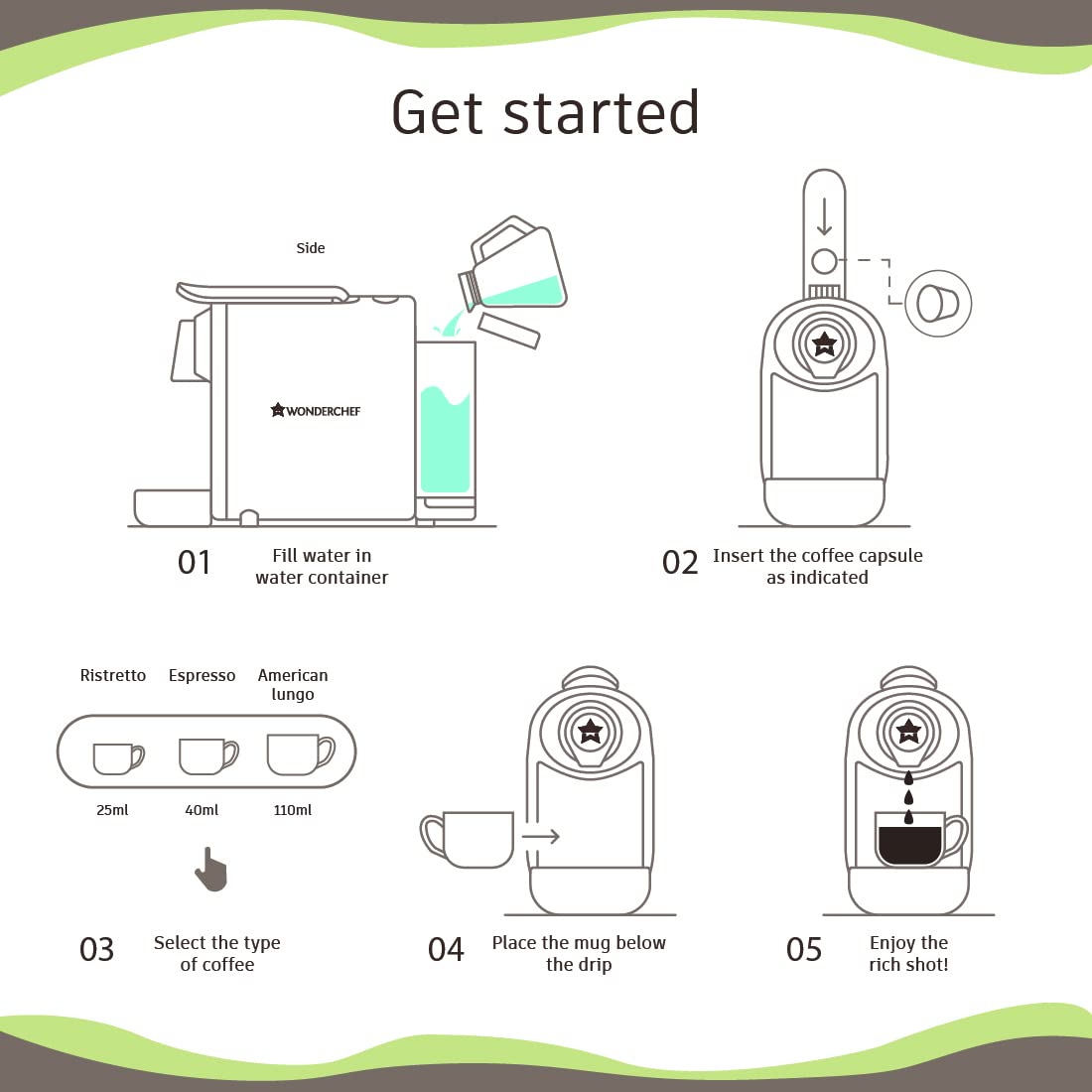 Get started

Side

WONDERCHEF

01 Fill water in water container

02 Insert the coffee capsule as indicated

Ristretto Espresso American lungo

25ml 40ml 110ml

03 Select the type of coffee

04 Place the mug below the drip

05 Enjoy the rich shot!