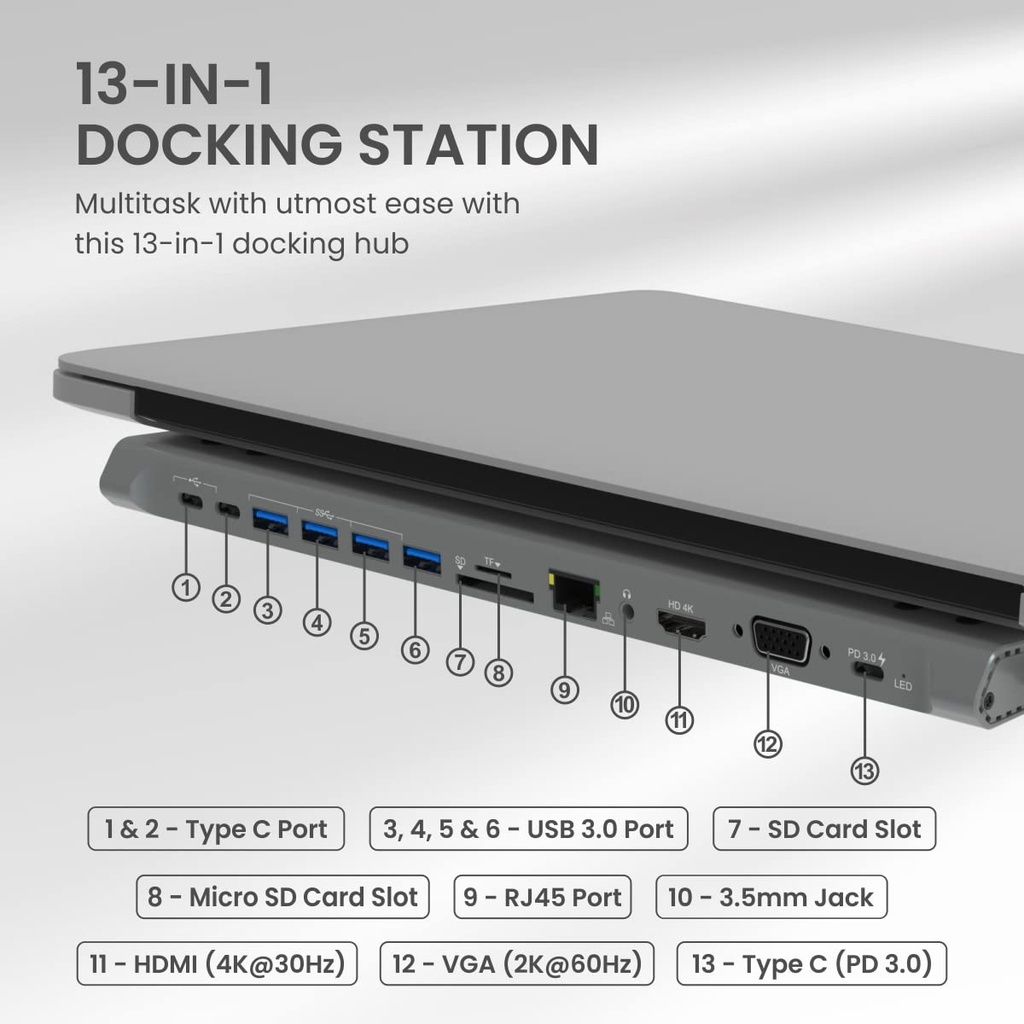 13-IN-1
DOCKING STATION

Multitask with utmost ease with this 13-in-1 docking hub

SS
SD
TF
HD 4K
VGA
PD 3.0
LED

①
②
③
④
⑤
⑥
⑦
⑧
⑨
⑩
⑪
⑫
⑬

1 & 2 - Type C Port
3, 4, 5 & 6 - USB 3.0 Port
7 - SD Card Slot
8 - Micro SD Card Slot
9 - RJ45 Port
10 - 3.5mm Jack
11 - HDMI (4K@30Hz)
12 - VGA (2K@60Hz)
13 - Type C (PD 3.0)